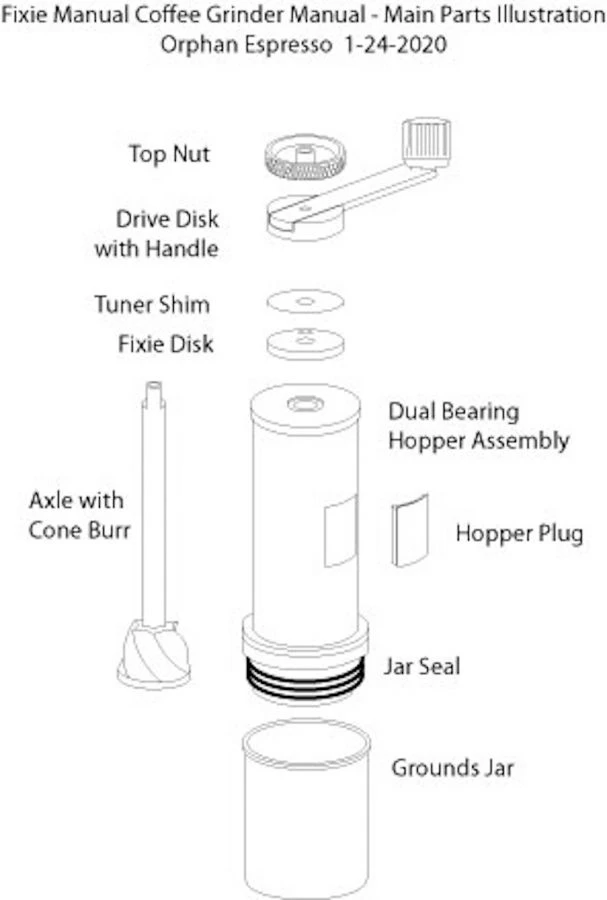 Fixie Manual Coffee Grinder Manual - Main Parts Illustration
Orphan Espresso 1-24-2020

Top Nut

Drive Disk with Handle

Tuner Shim

Fixie Disk

Dual Bearing Hopper Assembly

Axle with Cone Burr

Hopper Plug

Jar Seal

Grounds Jar