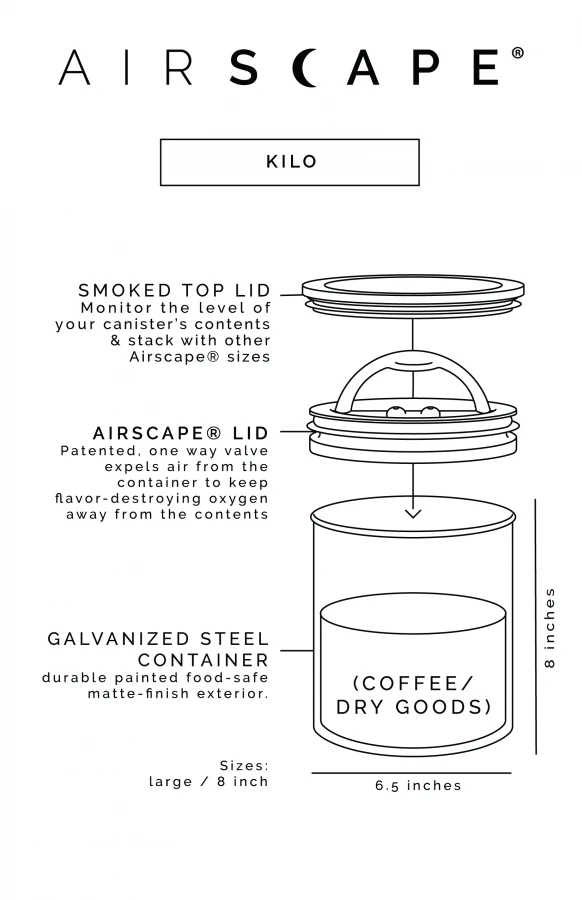 AIRSCAPE®

KILO

SMOKED TOP LID
Monitor the level of your canister's contents & stack with other Airscape® sizes

AIRSCAPE® LID
Patented, one way valve expels air from the container to keep flavor-destroying oxygen away from the contents

GALVANIZED STEEL CONTAINER
durable painted food-safe matte-finish exterior.

(COFFEE/ DRY GOODS)

8 inches

Sizes:
large / 8 inch

6.5 inches